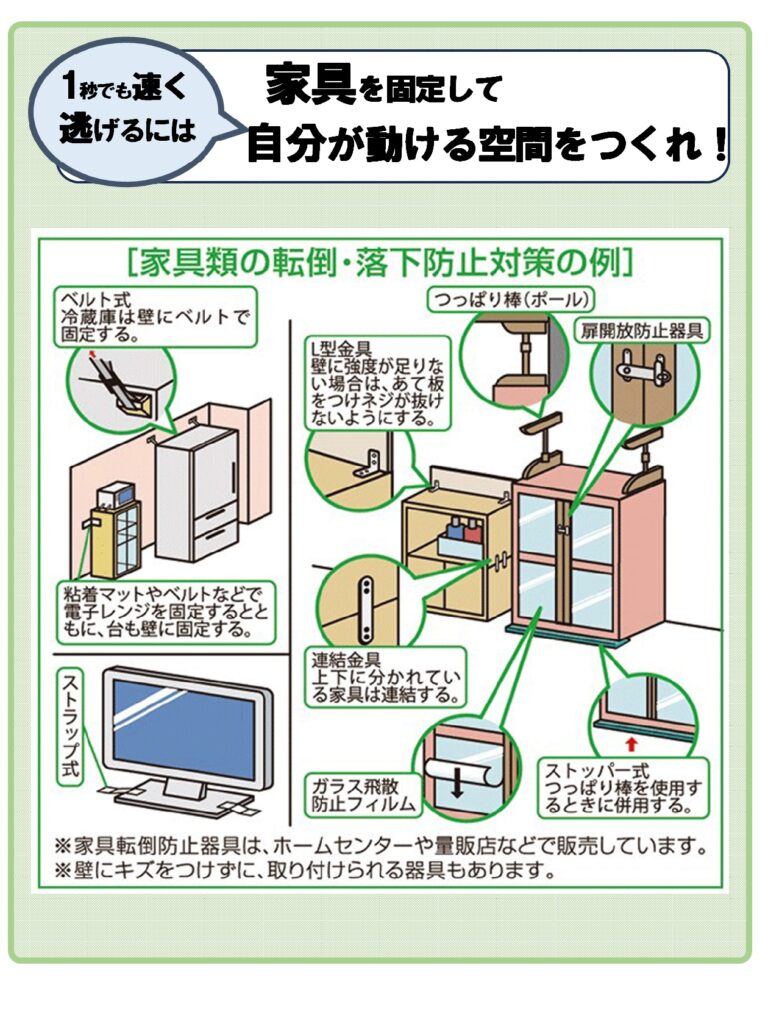 1秒でも速く逃げるには

家具を固定して
自分が動ける空間をつくれ！

[家具類の転倒・落下防止対策の例]

ベルト式
冷蔵庫は壁にベルトで固定する。

粘着マットやベルトなどで電子レンジを固定するとともに、台も壁に固定する。

ストラップ式

つっぱり棒（ポール）

L型金具
壁に強度が足りない場合は、あて板をつけネジが抜けないようにする。

扉開放防止器具

連結金具
上下に分かれている家具は連結する。

ガラス飛散防止フィルム

ストッパー式
つっぱり棒を使用するときに併用する。

※家具転倒防止器具は、ホームセンターや量販店などで販売しています。
※壁にキズをつけずに、取り付けられる器具もあります。